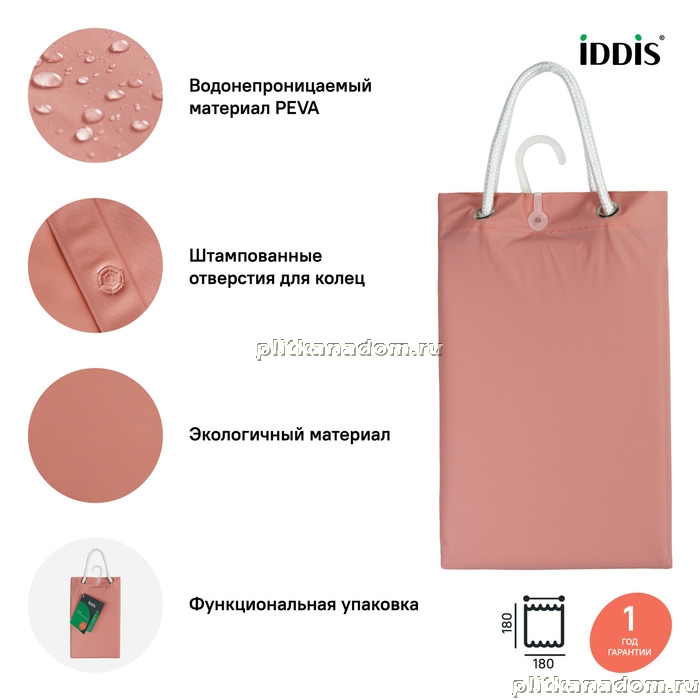 iDDiS®

Водонепроницаемый материал PEVA

Штампованные отверстия для колец

plitkanadom.ru

Экологичный материал

Функциональная упаковка

180

180

1
ГОД
ГАРАНТИИ

plitkanadom.ru